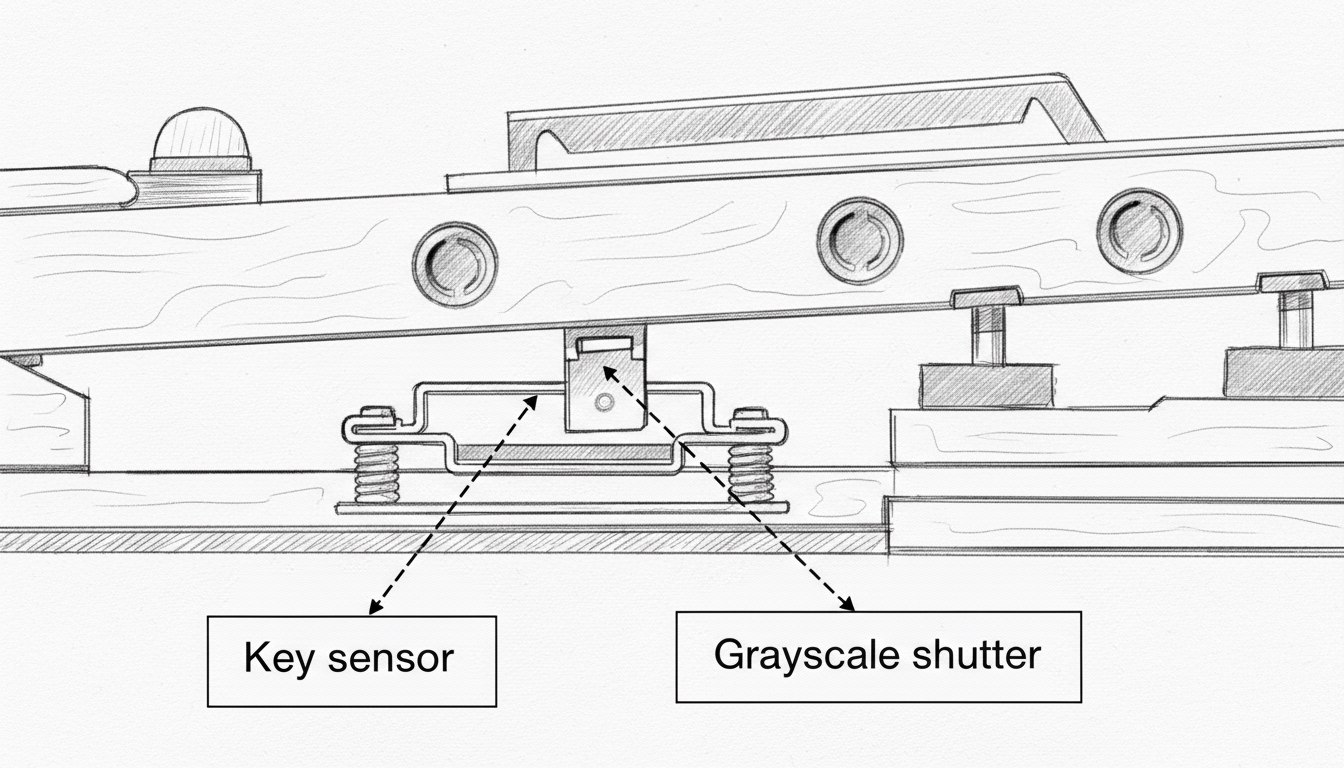 Key sensor

Grayscale shutter